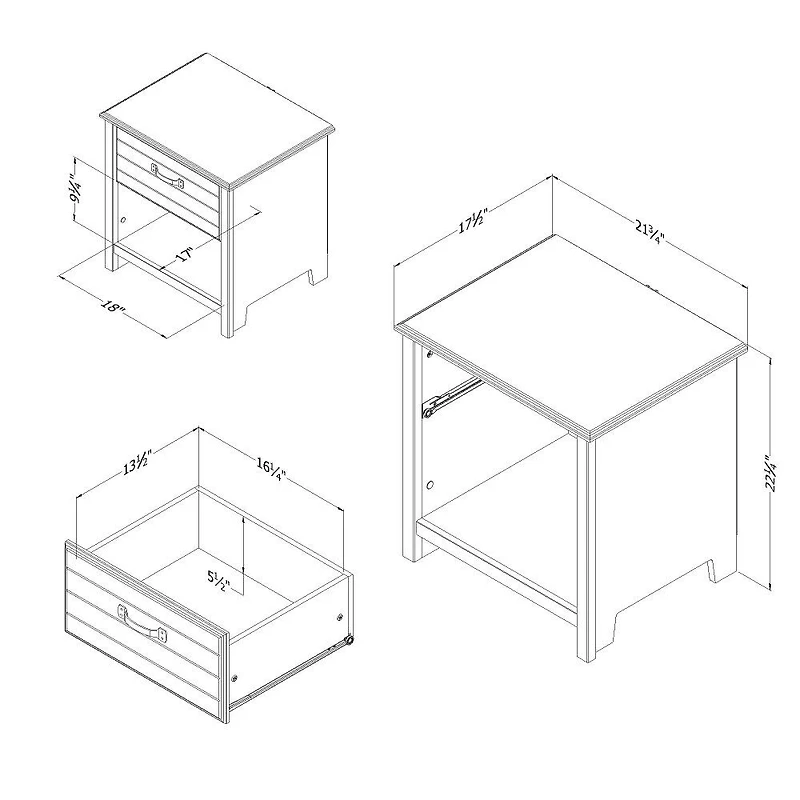 $9\frac{1}{4}$"

17"

18"

$17\frac{1}{2}$"

$21\frac{3}{4}$"

$22\frac{1}{4}$"

$13\frac{1}{2}$"

$16\frac{1}{4}$"

$5\frac{1}{2}$"