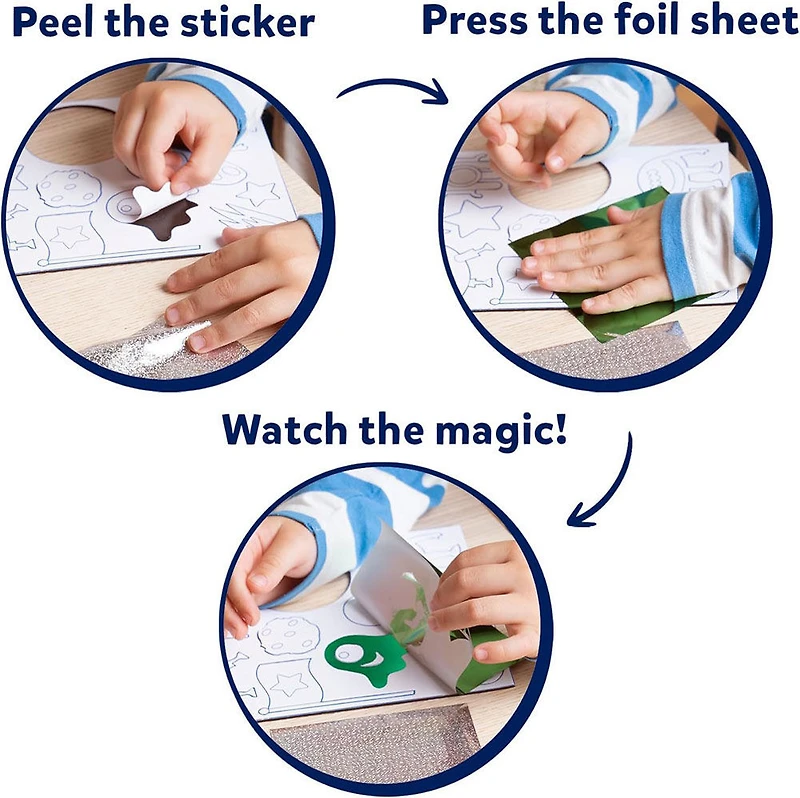 Peel the sticker

Press the foil sheet

Watch the magic!