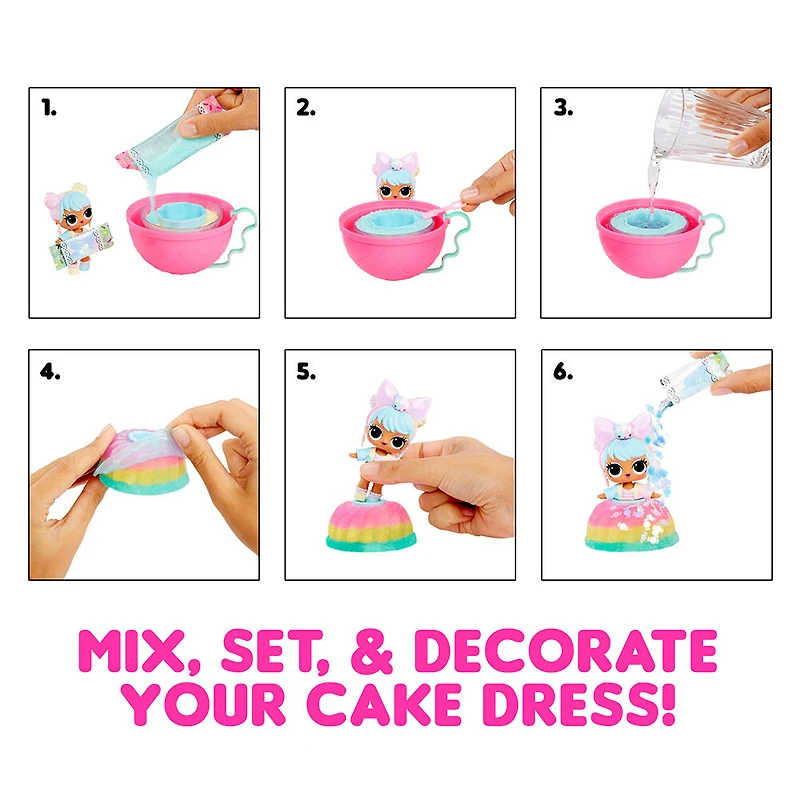 1.

2.

3.

4.

5.

6.

MIX, SET, & DECORATE YOUR CAKE DRESS!