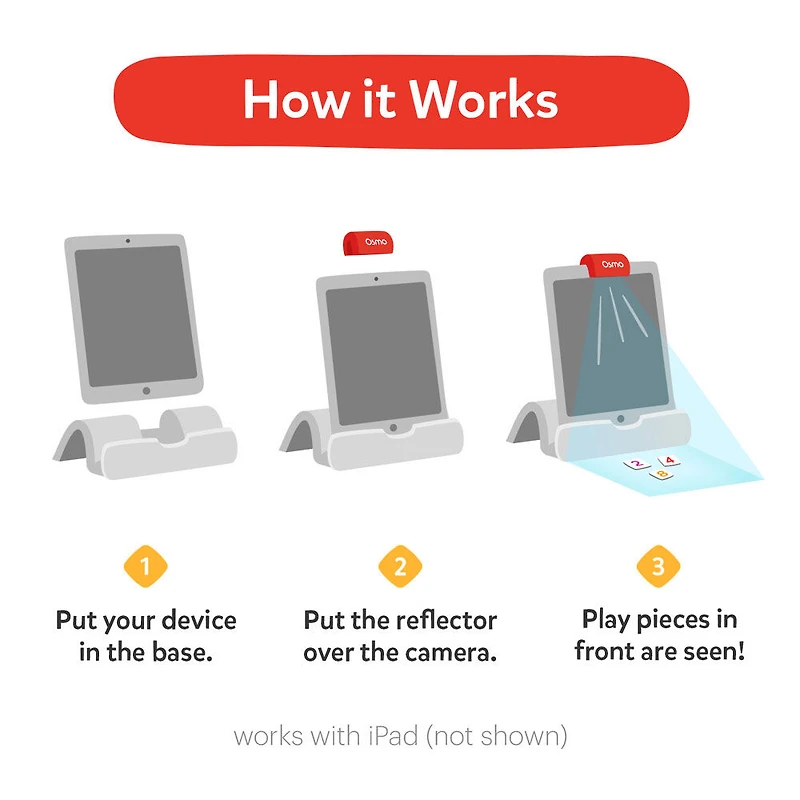 How it Works

Osmo

Osmo

2 4
8

1
Put your device in the base.

2
Put the reflector over the camera.

3
Play pieces in front are seen!

works with iPad (not shown)