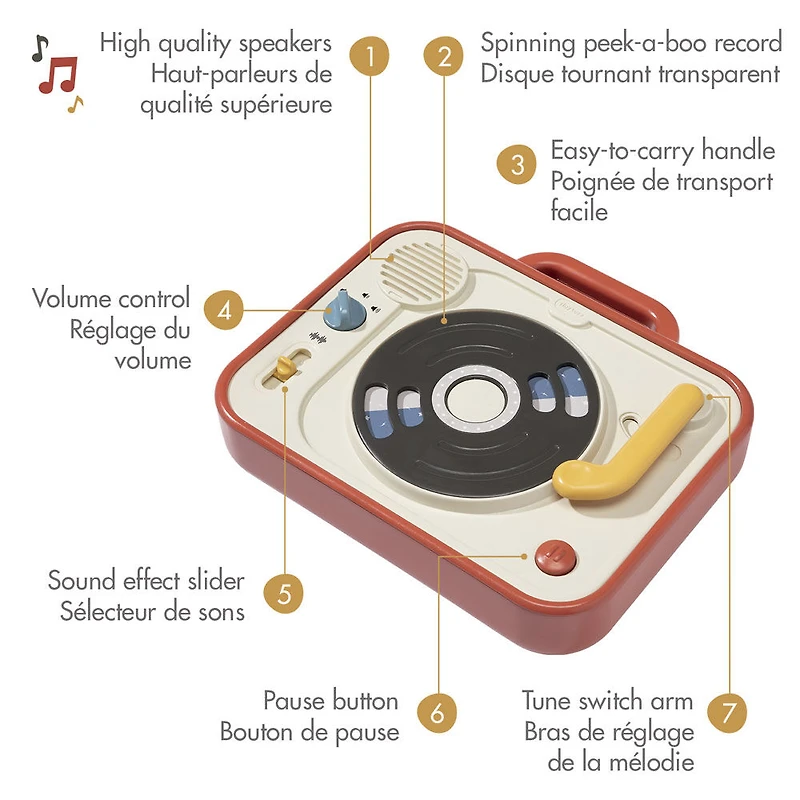 High quality speakers
Haut-parleurs de qualité supérieure

1

2

Spinning peek-a-boo record
Disque tournant transparent

3

Easy-to-carry handle
Poignée de transport facile

Volume control
Réglage du volume

4

Sound effect slider
Sélecteur de sons

5

Pause button
Bouton de pause

6

Tune switch arm
Bras de réglage de la mélodie

7