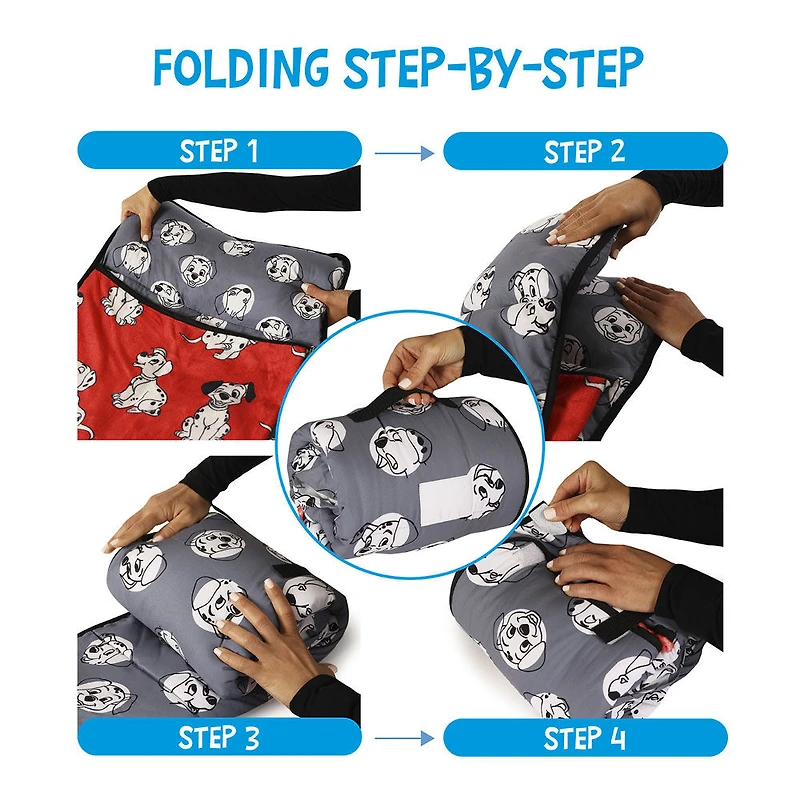 FOLDING STEP-BY-STEP

STEP 1

STEP 2

STEP 3

STEP 4