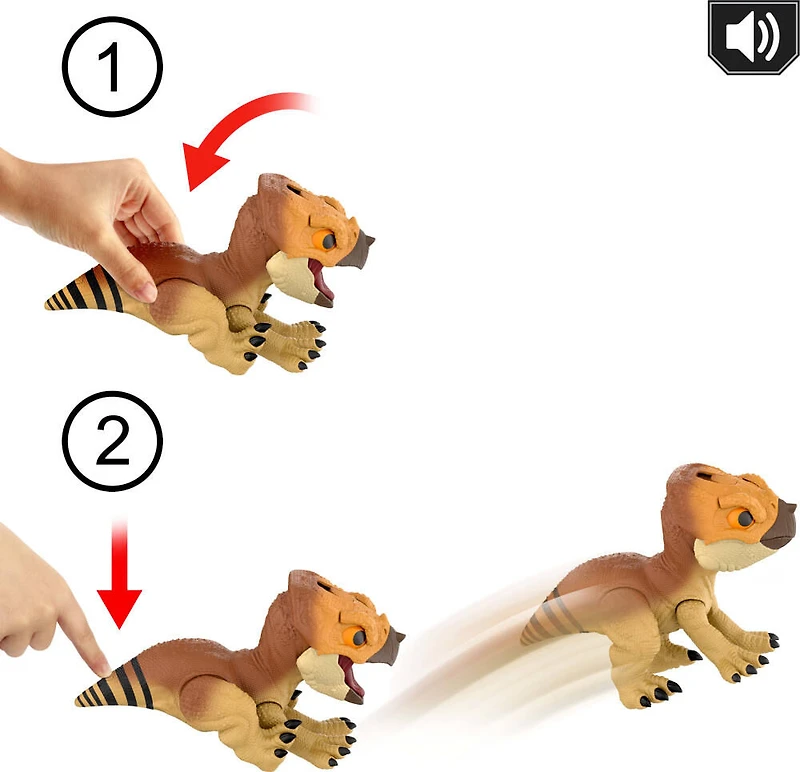 1

2