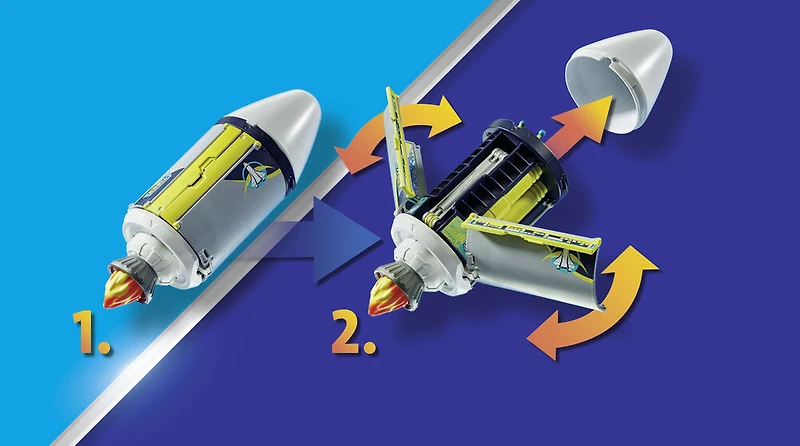 1.

2.