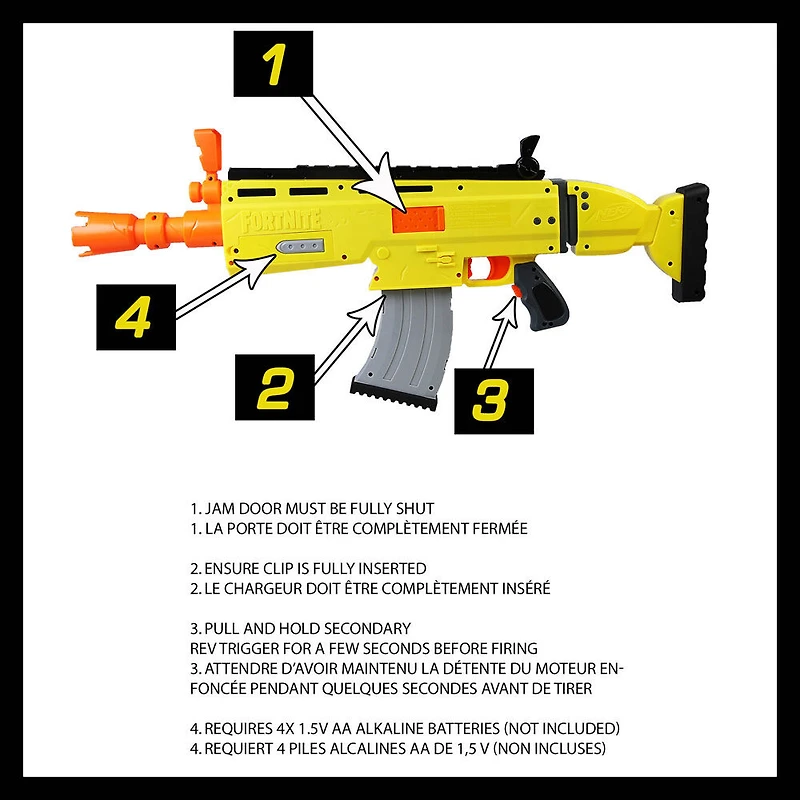 1

FORTNITE

NERF

4

2

3

1. JAM DOOR MUST BE FULLY SHUT
1. LA PORTE DOIT ÊTRE COMPLÈTEMENT FERMÉE

2. ENSURE CLIP IS FULLY INSERTED
2. LE CHARGEUR DOIT ÊTRE COMPLÈTEMENT INSÉRÉ

3. PULL AND HOLD SECONDARY REV TRIGGER FOR A FEW SECONDS BEFORE FIRING
3. ATTENDRE D'AVOIR MAINTENU LA DÉTENTE DU MOTEUR ENFONCÉE PENDANT QUELQUES SECONDES AVANT DE TIRER

4. REQUIRES 4X 1.5V AA ALKALINE BATTERIES (NOT INCLUDED)
4. REQUIERT 4 PILES ALCALINES AA DE 1,5 V (NON INCLUSES)