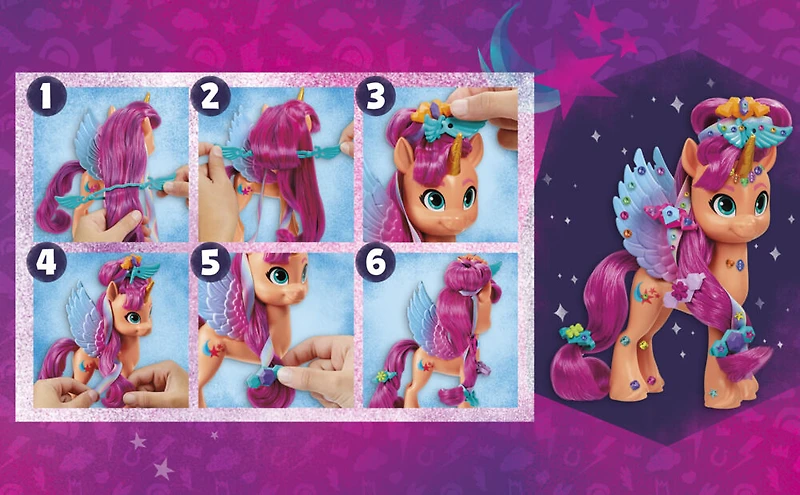 1
2
3
4
5
6