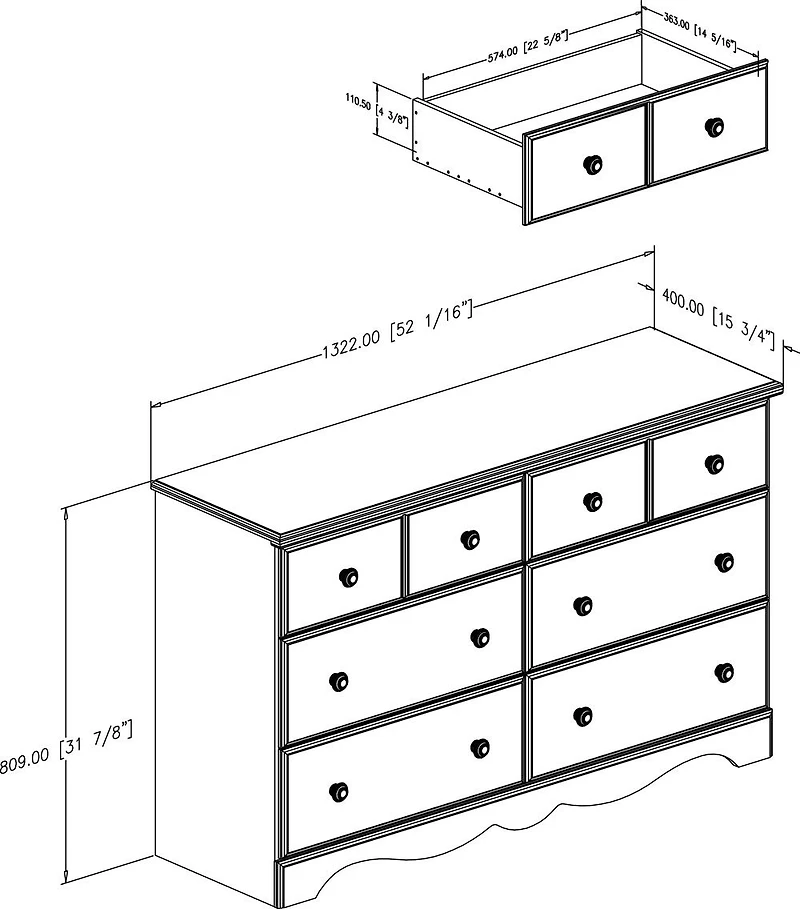 574.00 [22 5/8"]

363.00 [14 5/16"]

110.50 [4 3/8"]

1322.00 [52 1/16"]

400.00 [15 3/4"]

809.00 [31 7/8"]