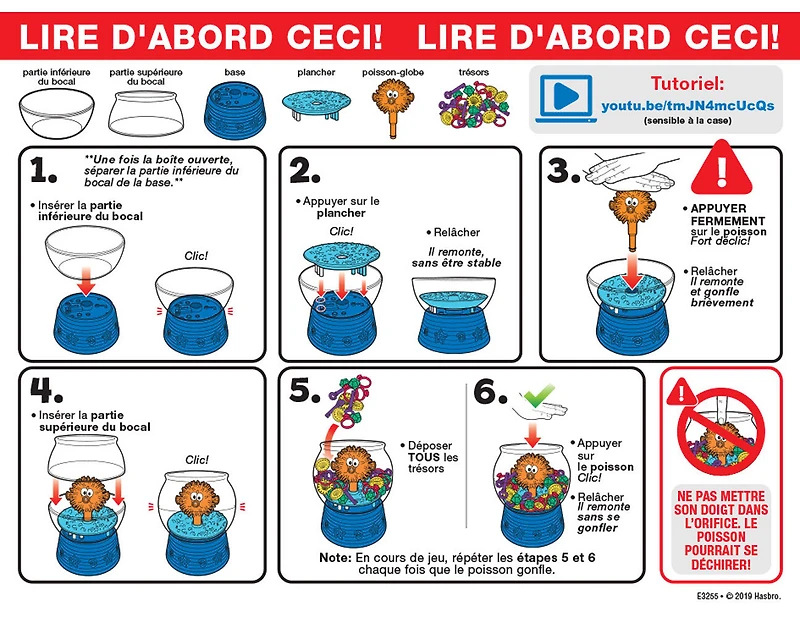 LIRE D'ABORD CECI! LIRE D'ABORD CECI!

partie inférieure du bocal
partie supérieure du bocal
base
plancher
poisson-globe
trésors

Tutoriel:
youtu.be/tmJN4mcUcQs
(sensible à la case)

1.
**Une fois la boîte ouverte, séparer la partie inférieure du bocal de la base.**
• Insérer la partie inférieure du bocal
Clic!

2.
• Appuyer sur le plancher
Clic!
• Relâcher
Il remonte, sans être stable

3.
• APPUYER FERMEMENT sur le poisson
Fort déclic!
• Relâcher
Il remonte et gonfle brièvement

4.
• Insérer la partie supérieure du bocal
Clic!

5.
• Déposer TOUS les trésors

6.
• Appuyer sur le poisson
Clic!
• Relâcher
Il remonte sans se gonfler

Note: En cours de jeu, répéter les étapes 5 et 6 chaque fois que le poisson gonfle.

NE PAS METTRE SON DOIGT DANS L'ORIFICE. LE POISSON POURRAIT SE DÉCHIRER!

E3255 • © 2019 Hasbro.