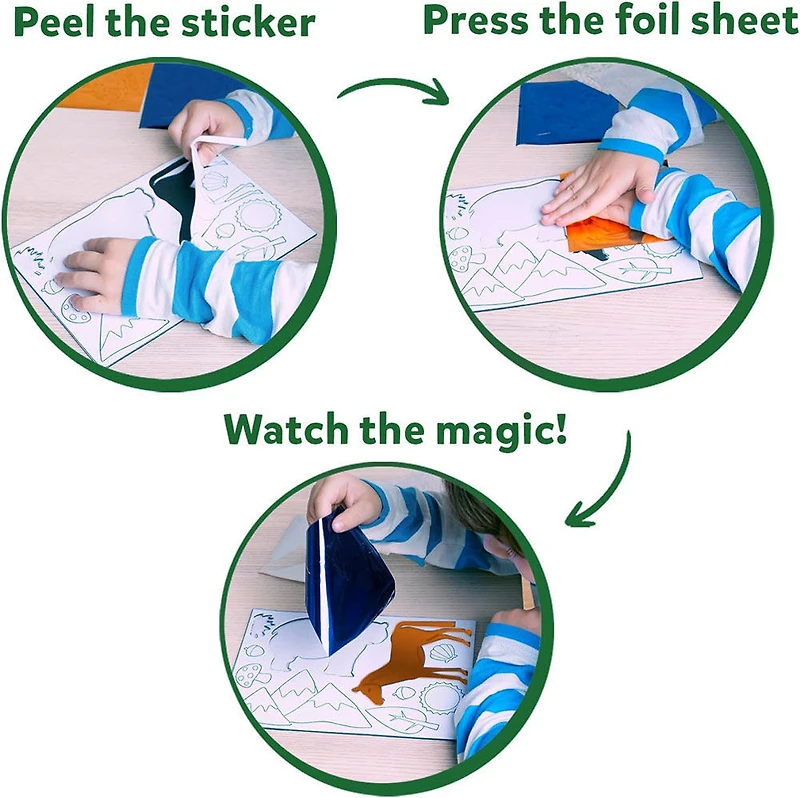 Peel the sticker

Press the foil sheet

Watch the magic!