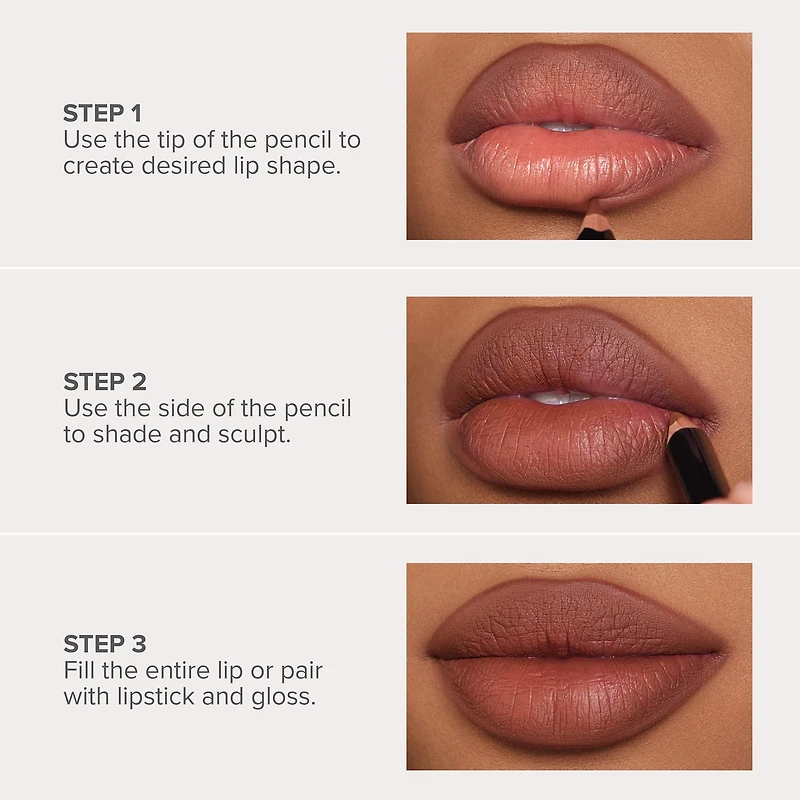 STEP 1
Use the tip of the pencil to create desired lip shape.

STEP 2
Use the side of the pencil to shade and sculpt.

STEP 3
Fill the entire lip or pair with lipstick and gloss.