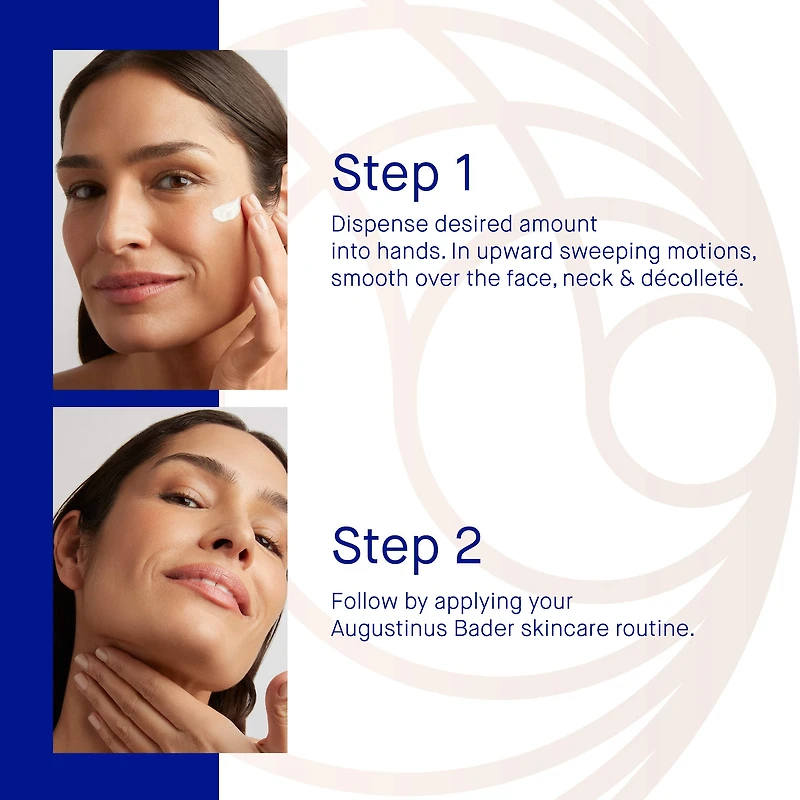 Step 1

Dispense desired amount into hands. In upward sweeping motions, smooth over the face, neck & décolleté.

Step 2

Follow by applying your Augustinus Bader skincare routine.