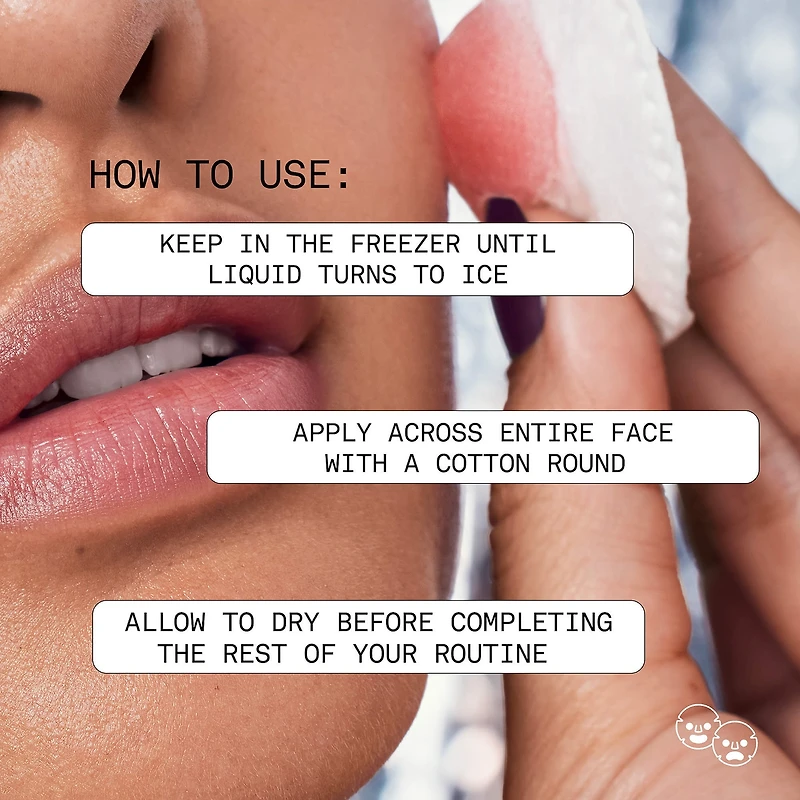 HOW TO USE:

KEEP IN THE FREEZER UNTIL LIQUID TURNS TO ICE

APPLY ACROSS ENTIRE FACE WITH A COTTON ROUND

ALLOW TO DRY BEFORE COMPLETING THE REST OF YOUR ROUTINE