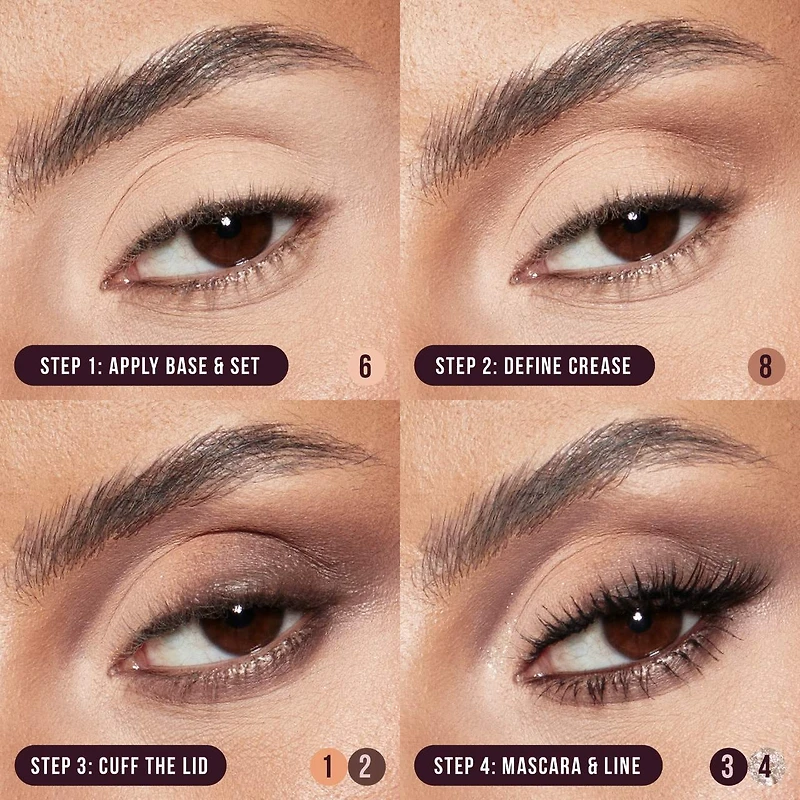 STEP 1: APPLY BASE & SET
6

STEP 2: DEFINE CREASE
8

STEP 3: CUFF THE LID
1 2

STEP 4: MASCARA & LINE
3 4