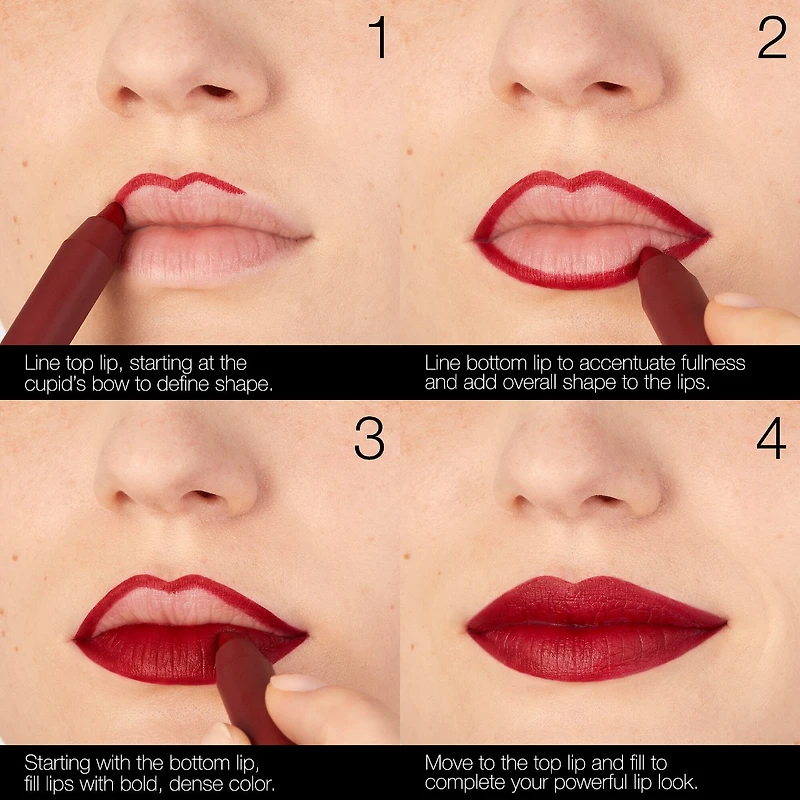 1

Line top lip, starting at the cupid's bow to define shape.

2

Line bottom lip to accentuate fullness and add overall shape to the lips.

3

Starting with the bottom lip, fill lips with bold, dense color.

4

Move to the top lip and fill to complete your powerful lip look.