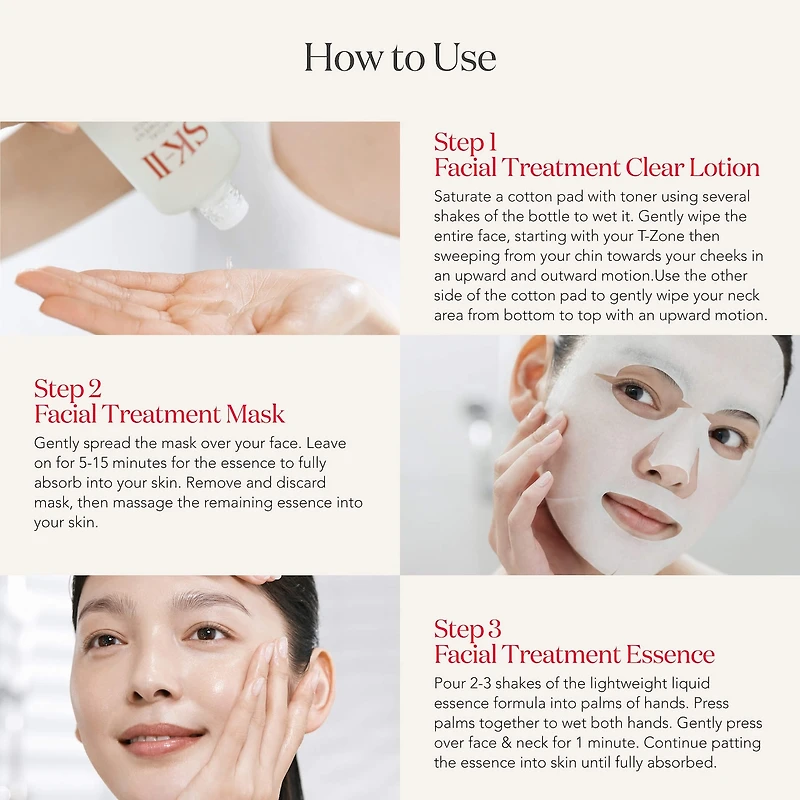 How to Use

SK-II

Step 1
Facial Treatment Clear Lotion
Saturate a cotton pad with toner using several shakes of the bottle to wet it. Gently wipe the entire face, starting with your T-Zone then sweeping from your chin towards your cheeks in an upward and outward motion.Use the other side of the cotton pad to gently wipe your neck area from bottom to top with an upward motion.

Step 2
Facial Treatment Mask
Gently spread the mask over your face. Leave on for 5-15 minutes for the essence to fully absorb into your skin. Remove and discard mask, then massage the remaining essence into your skin.

Step 3
Facial Treatment Essence
Pour 2-3 shakes of the lightweight liquid essence formula into palms of hands. Press palms together to wet both hands. Gently press over face & neck for 1 minute. Continue patting the essence into skin until fully absorbed.