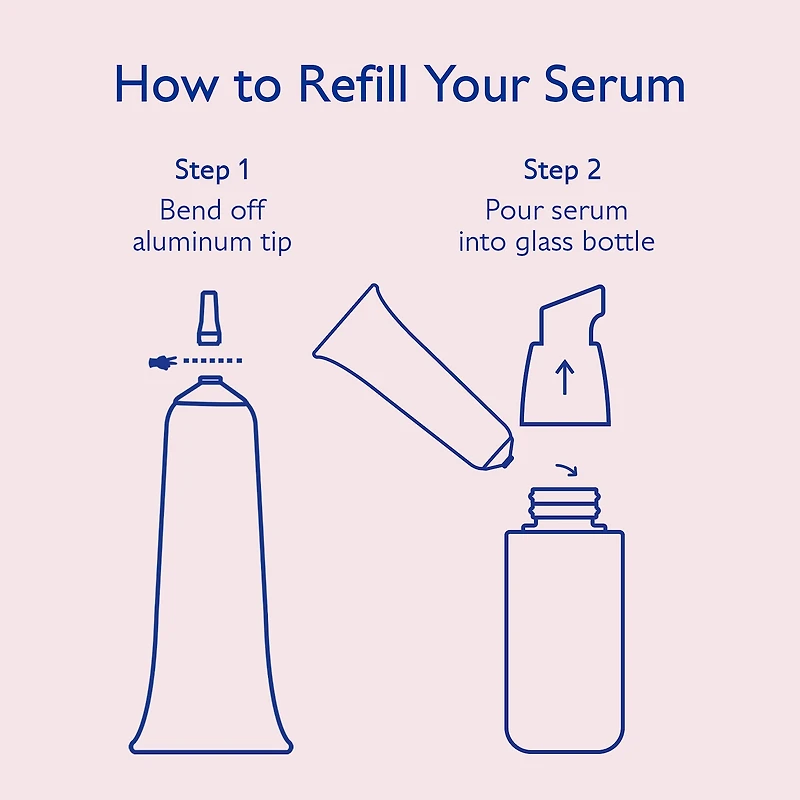 How to Refill Your Serum

Step 1
Bend off aluminum tip

Step 2
Pour serum into glass bottle