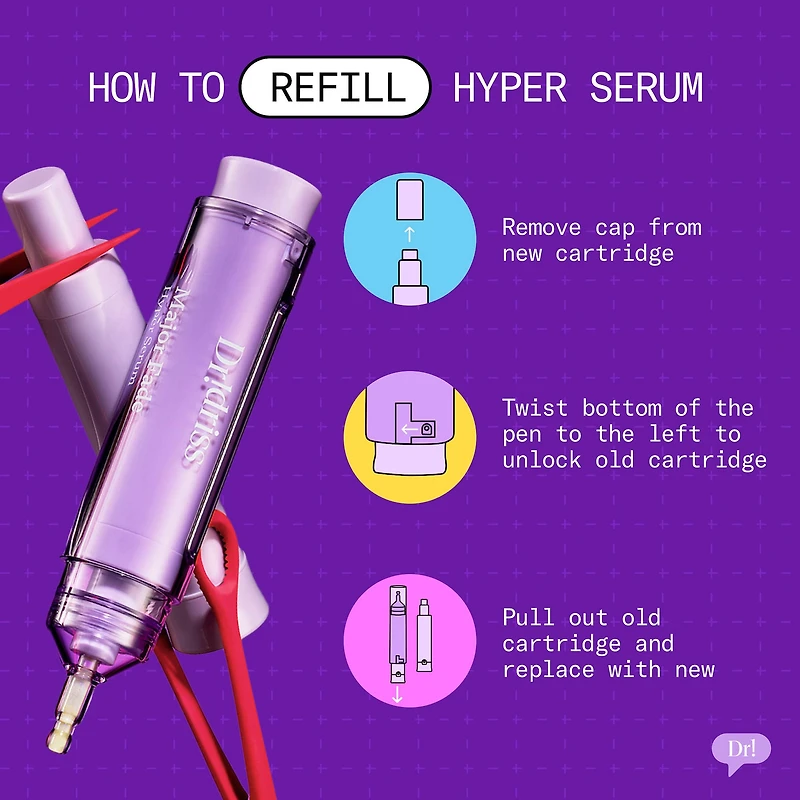 HOW TO REFILL HYPER SERUM

Dr.Idriss
Major Fade
Hyper Serum

Remove cap from new cartridge

Twist bottom of the pen to the left to unlock old cartridge

Pull out old cartridge and replace with new

Dr!