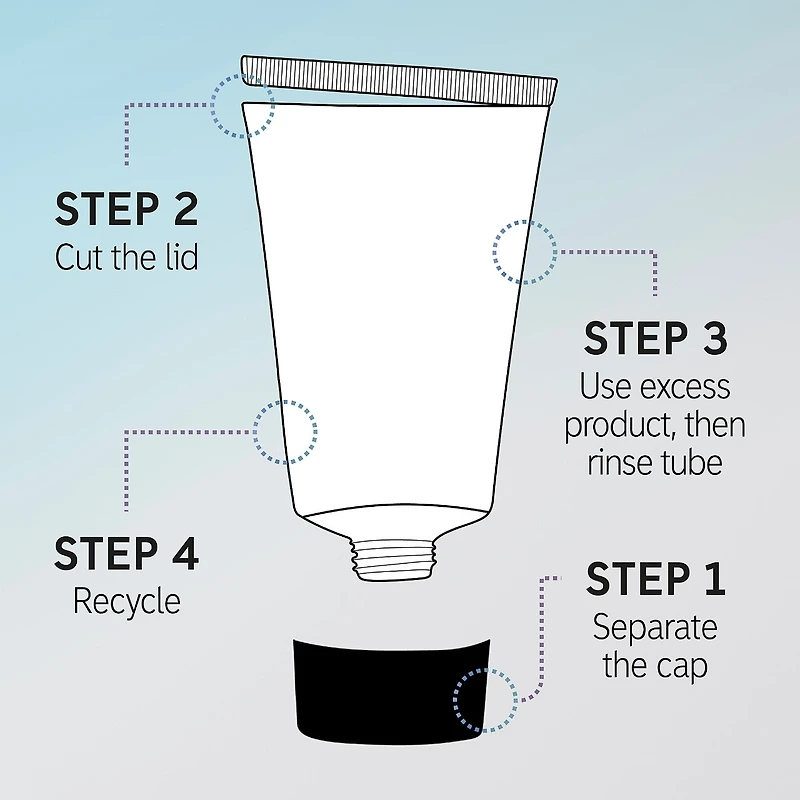 STEP 2
Cut the lid

STEP 3
Use excess product, then rinse tube

STEP 4
Recycle

STEP 1
Separate the cap