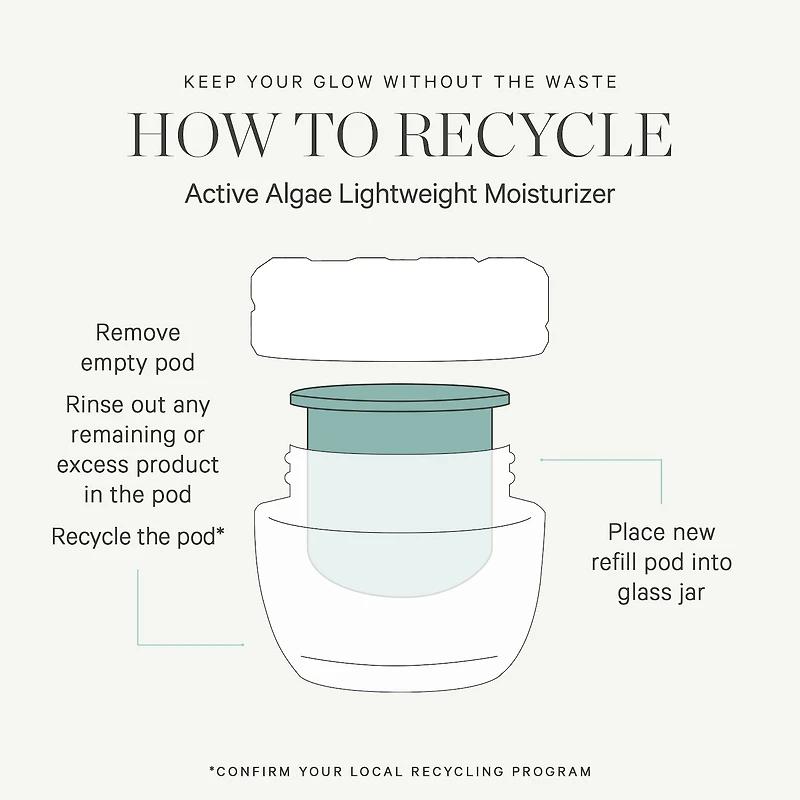 KEEP YOUR GLOW WITHOUT THE WASTE

HOW TO RECYCLE

Active Algae Lightweight Moisturizer

Remove empty pod

Rinse out any remaining or excess product in the pod

Recycle the pod*

Place new refill pod into glass jar

*CONFIRM YOUR LOCAL RECYCLING PROGRAM