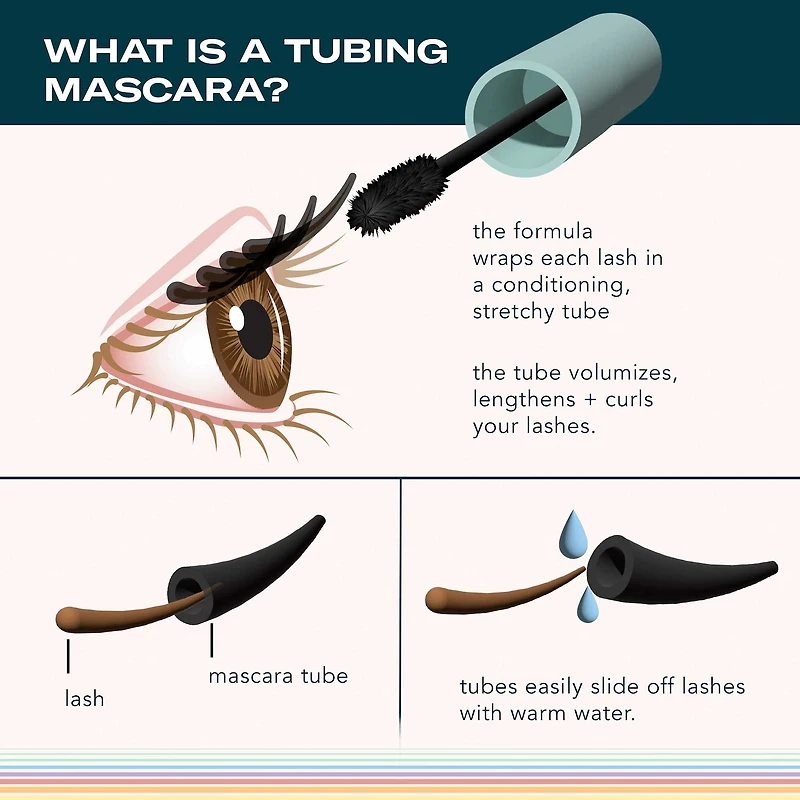 WHAT IS A TUBING MASCARA?

the formula wraps each lash in a conditioning, stretchy tube

the tube volumizes, lengthens + curls your lashes.

lash

mascara tube

tubes easily slide off lashes with warm water.