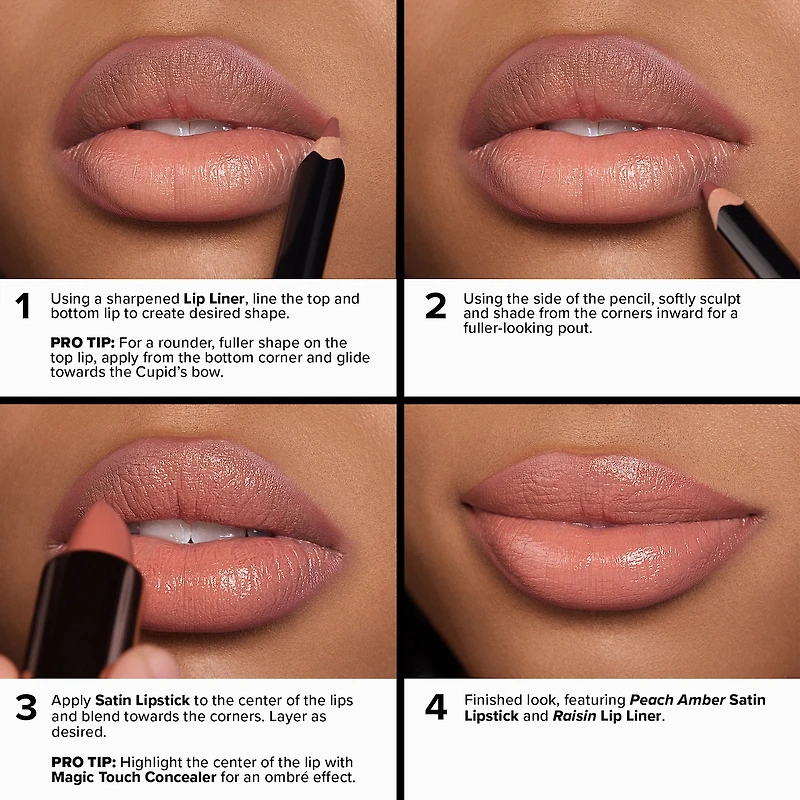 1 Using a sharpened Lip Liner, line the top and bottom lip to create desired shape.

PRO TIP: For a rounder, fuller shape on the top lip, apply from the bottom corner and glide towards the Cupid's bow.

2 Using the side of the pencil, softly sculpt and shade from the corners inward for a fuller-looking pout.

3 Apply Satin Lipstick to the center of the lips and blend towards the corners. Layer as desired.

PRO TIP: Highlight the center of the lip with Magic Touch Concealer for an ombré effect.

4 Finished look, featuring Peach Amber Satin Lipstick and Raisin Lip Liner.