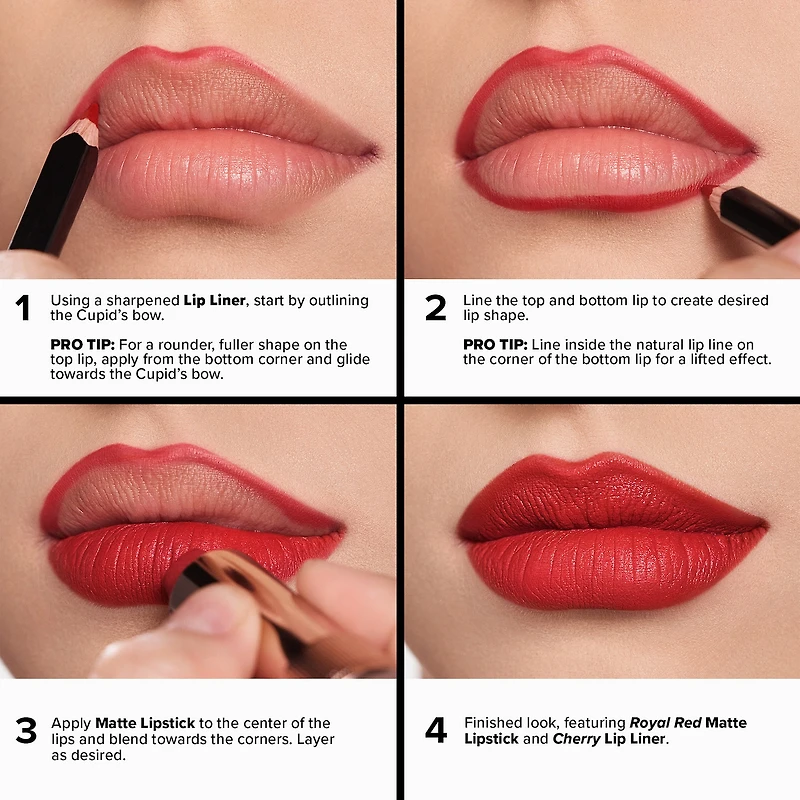 1 Using a sharpened Lip Liner, start by outlining the Cupid's bow.

PRO TIP: For a rounder, fuller shape on the top lip, apply from the bottom corner and glide towards the Cupid's bow.

2 Line the top and bottom lip to create desired lip shape.

PRO TIP: Line inside the natural lip line on the corner of the bottom lip for a lifted effect.

3 Apply Matte Lipstick to the center of the lips and blend towards the corners. Layer as desired.

4 Finished look, featuring Royal Red Matte Lipstick and Cherry Lip Liner.