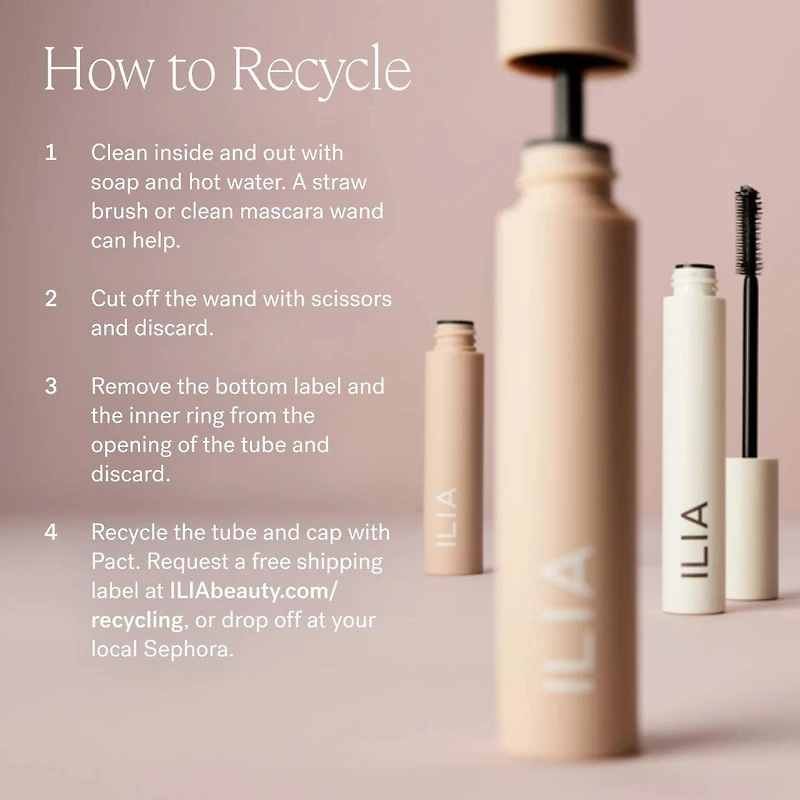 How to Recycle

1 Clean inside and out with soap and hot water. A straw brush or clean mascara wand can help.

2 Cut off the wand with scissors and discard.

3 Remove the bottom label and the inner ring from the opening of the tube and discard.

4 Recycle the tube and cap with Pact. Request a free shipping label at ILIAbeauty.com/recycling, or drop off at your local Sephora.

ILIA

ILIA

ILIA