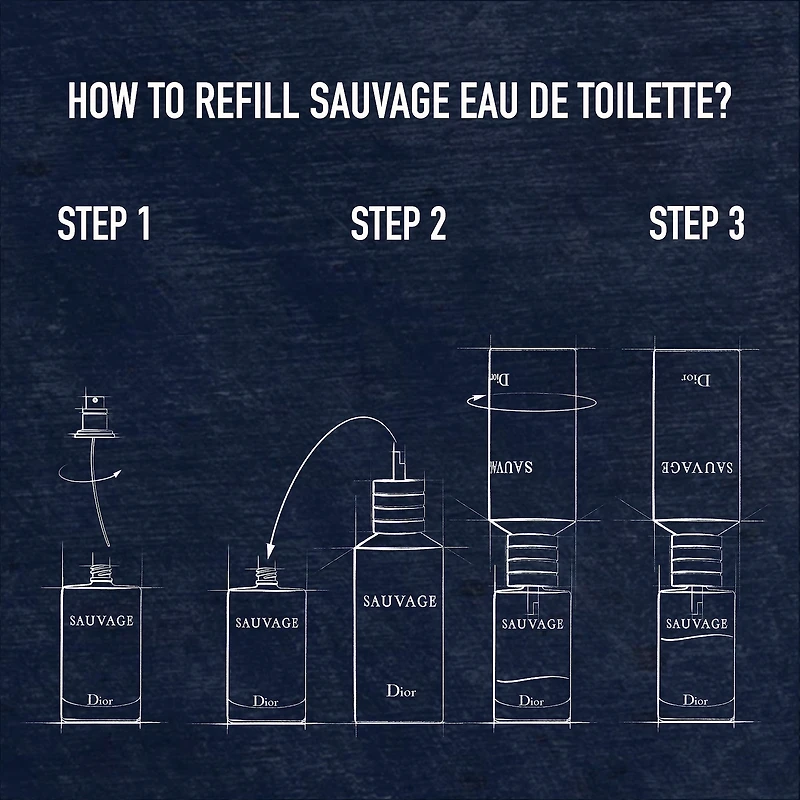 HOW TO REFILL SAUVAGE EAU DE TOILETTE?

STEP 1

STEP 2

STEP 3

SAUVAGE
Dior

SAUVAGE
Dior

SAUVAGE
Dior

Dior
SAUVA

SAUVAGE
Dior

Dior
SAUVAGE

SAUVAGE
Dior