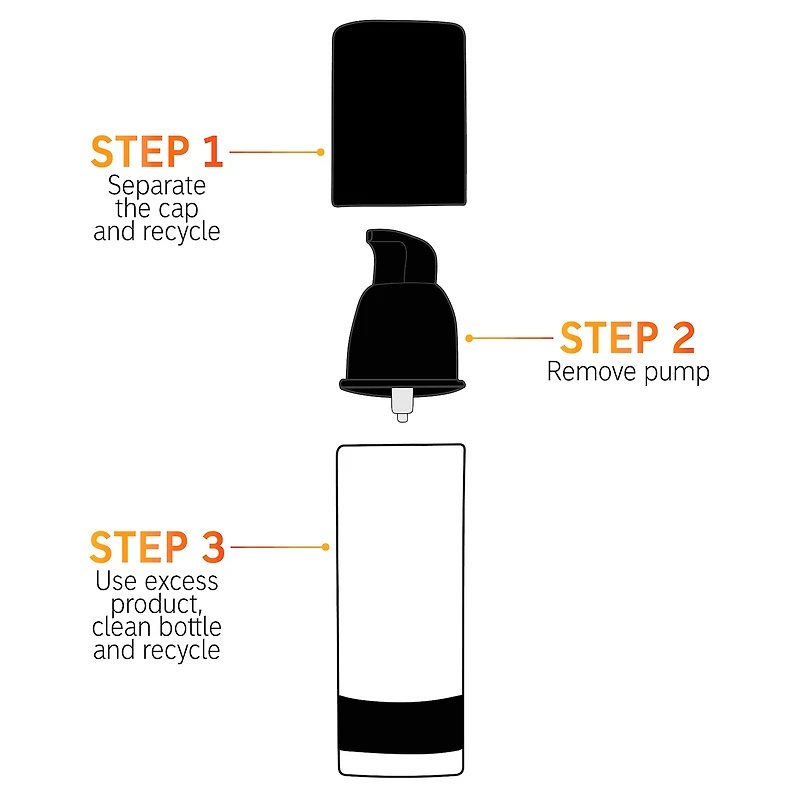 STEP 1
Separate the cap and recycle

STEP 2
Remove pump

STEP 3
Use excess product, clean bottle and recycle