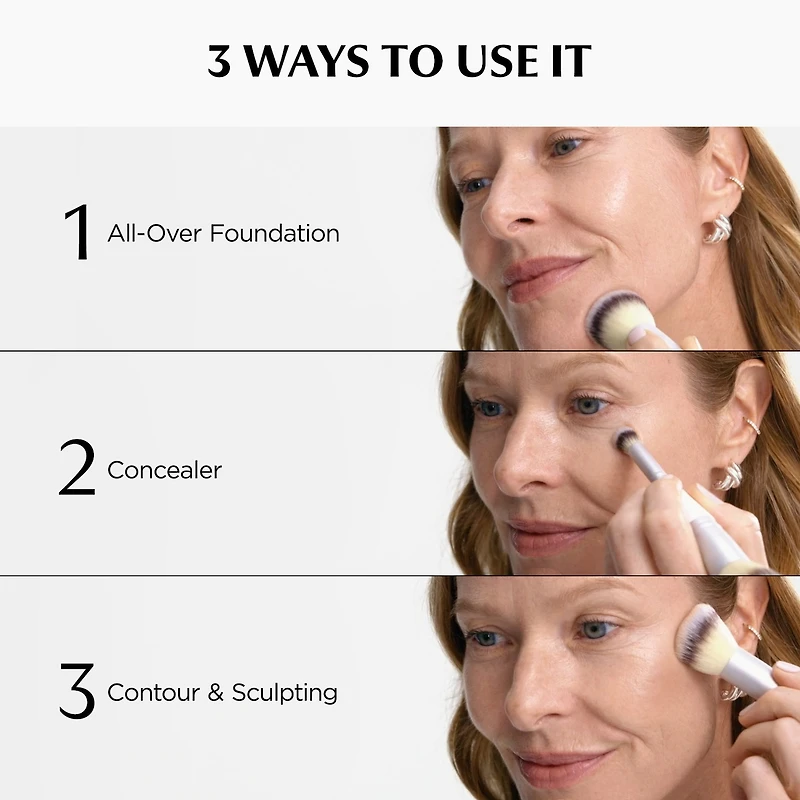 3 WAYS TO USE IT

1 All-Over Foundation

2 Concealer

3 Contour & Sculpting