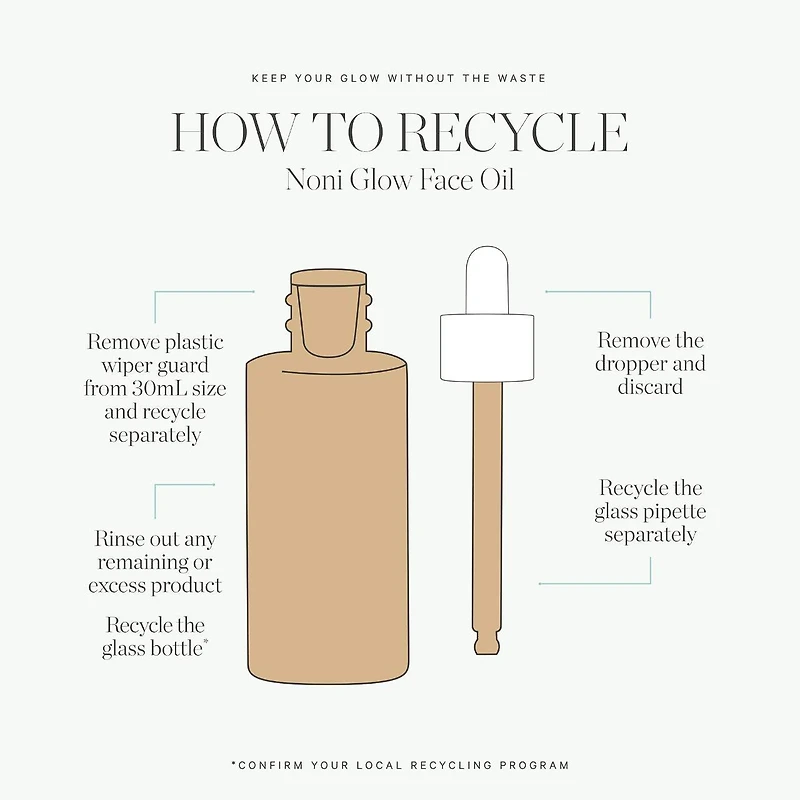 KEEP YOUR GLOW WITHOUT THE WASTE

HOW TO RECYCLE

Noni Glow Face Oil

Remove plastic wiper guard from 30mL size and recycle separately

Rinse out any remaining or excess product

Recycle the glass bottle*

Remove the dropper and discard

Recycle the glass pipette separately

*CONFIRM YOUR LOCAL RECYCLING PROGRAM