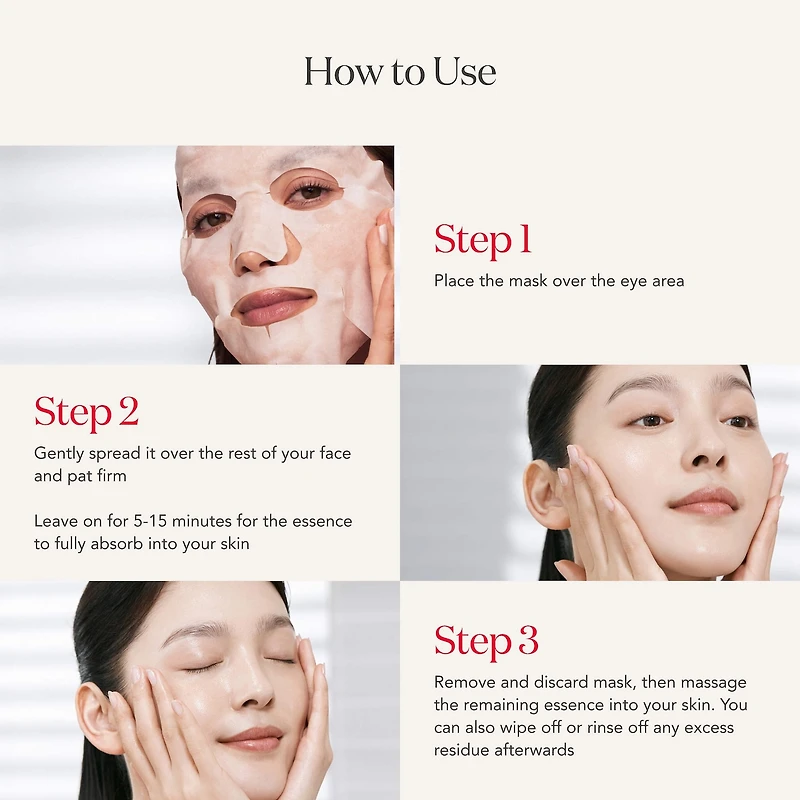 How to Use

Step 1

Place the mask over the eye area

Step 2

Gently spread it over the rest of your face and pat firm

Leave on for 5-15 minutes for the essence to fully absorb into your skin

Step 3

Remove and discard mask, then massage the remaining essence into your skin. You can also wipe off or rinse off any excess residue afterwards