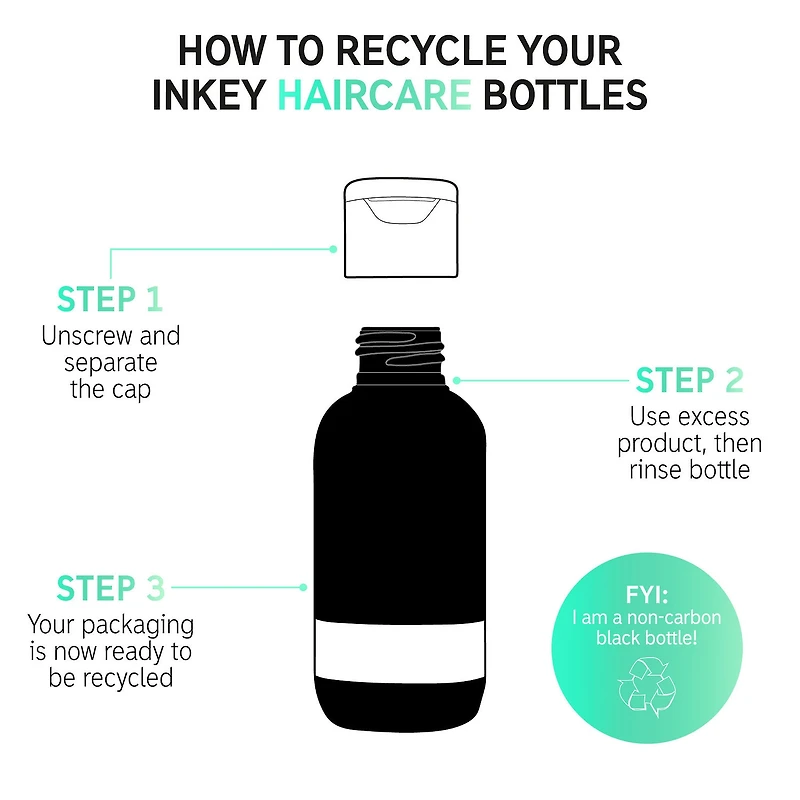 HOW TO RECYCLE YOUR INKEY HAIRCARE BOTTLES

STEP 1
Unscrew and separate the cap

STEP 2
Use excess product, then rinse bottle

STEP 3
Your packaging is now ready to be recycled

FYI:
I am a non-carbon black bottle!