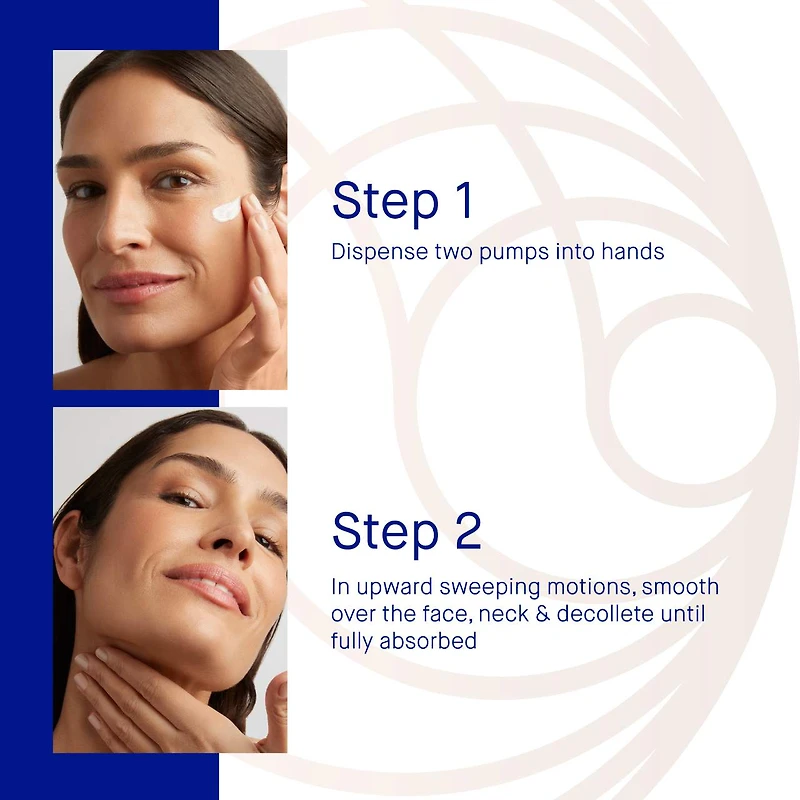 Step 1
Dispense two pumps into hands

Step 2
In upward sweeping motions, smooth over the face, neck & decollete until fully absorbed