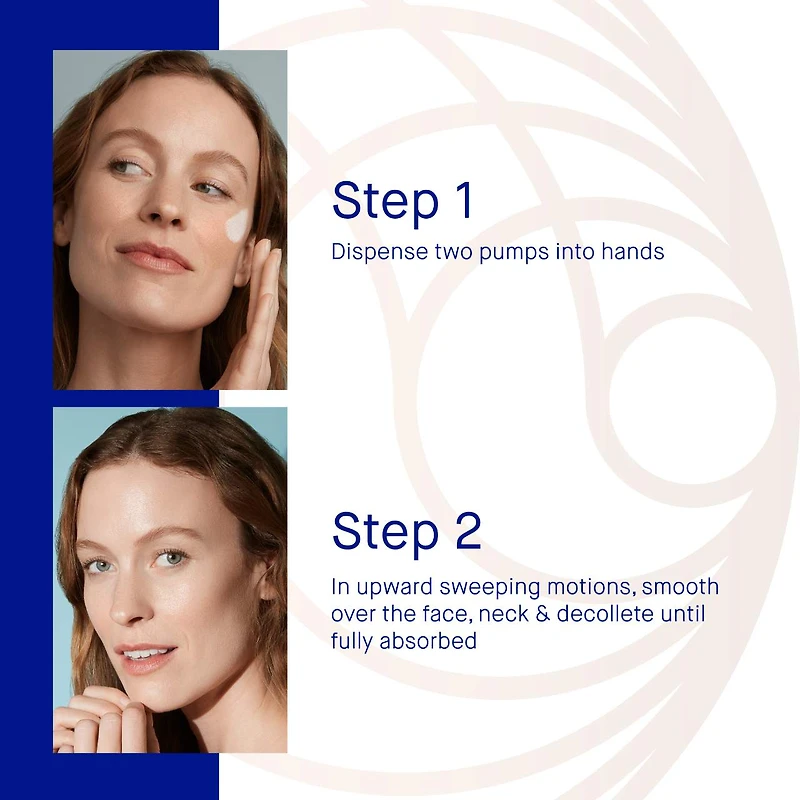 Step 1
Dispense two pumps into hands

Step 2
In upward sweeping motions, smooth over the face, neck & decollete until fully absorbed