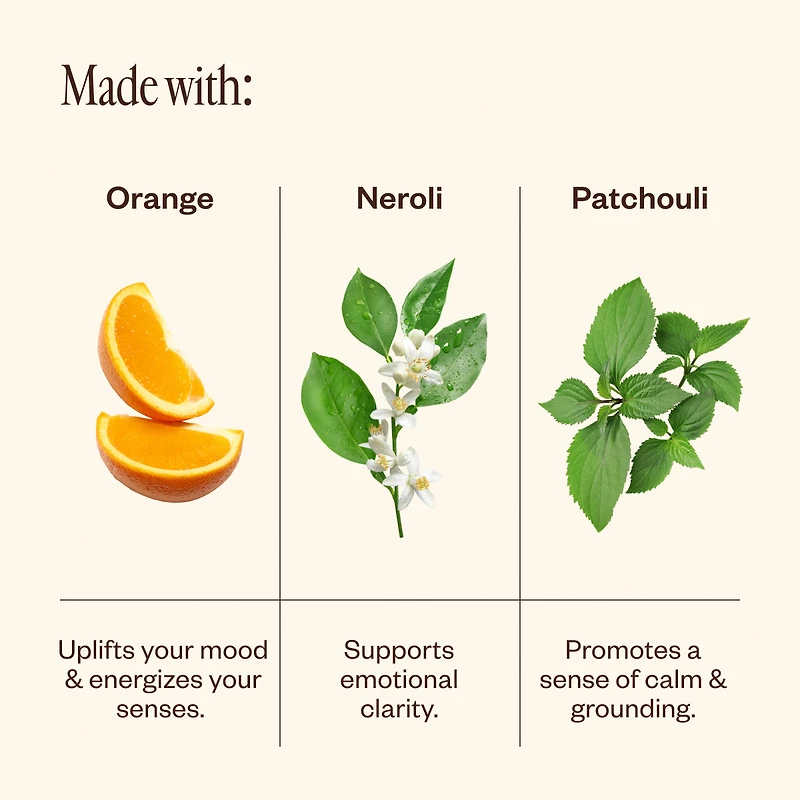 Made with:

| Orange | Neroli | Patchouli |
|---|---|---|
| Uplifts your mood & energizes your senses. | Supports emotional clarity. | Promotes a sense of calm & grounding. |