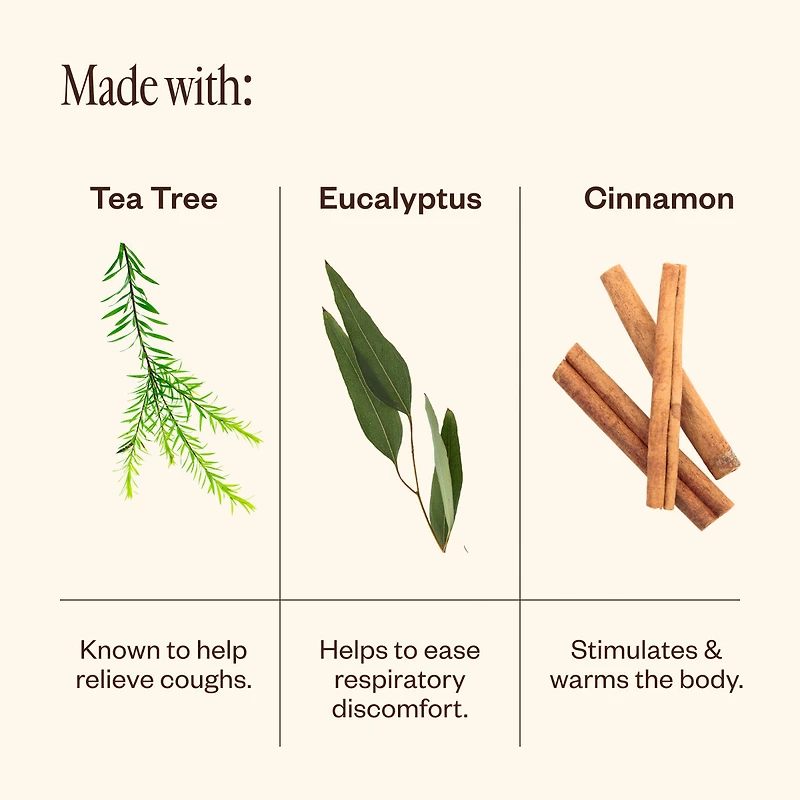 Made with:

| Tea Tree | Eucalyptus | Cinnamon |
|---|---|---|
| Known to help relieve coughs. | Helps to ease respiratory discomfort. | Stimulates & warms the body. |