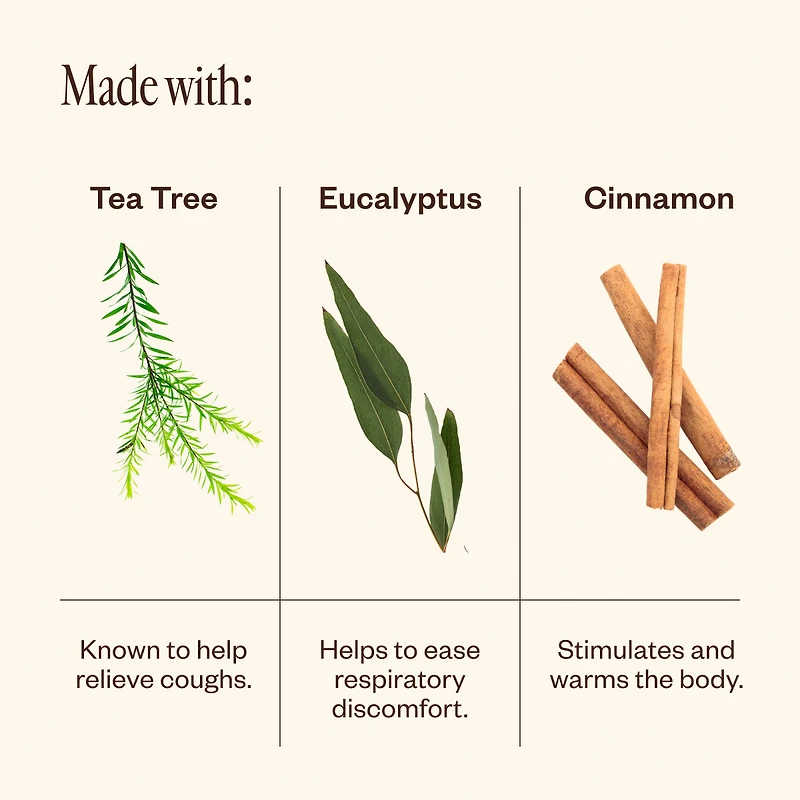 Made with:

| Tea Tree | Eucalyptus | Cinnamon |
|---|---|---|
| Known to help relieve coughs. | Helps to ease respiratory discomfort. | Stimulates and warms the body. |