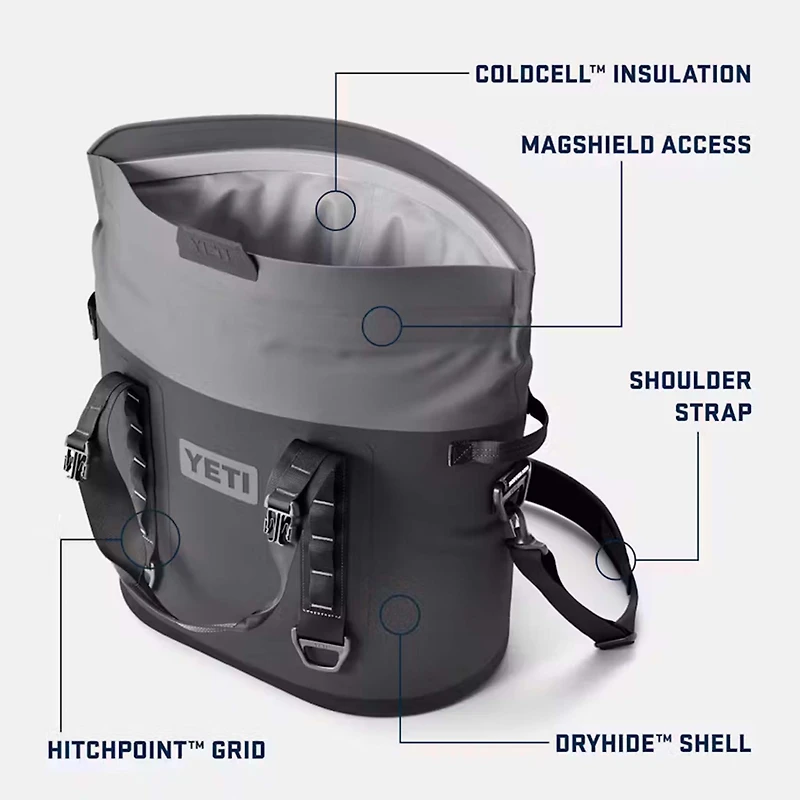 COLDCELL™ INSULATION

MAGSHIELD ACCESS

YETI

SHOULDER STRAP

YETI

HITCHPOINT™ GRID

DRYHIDE™ SHELL