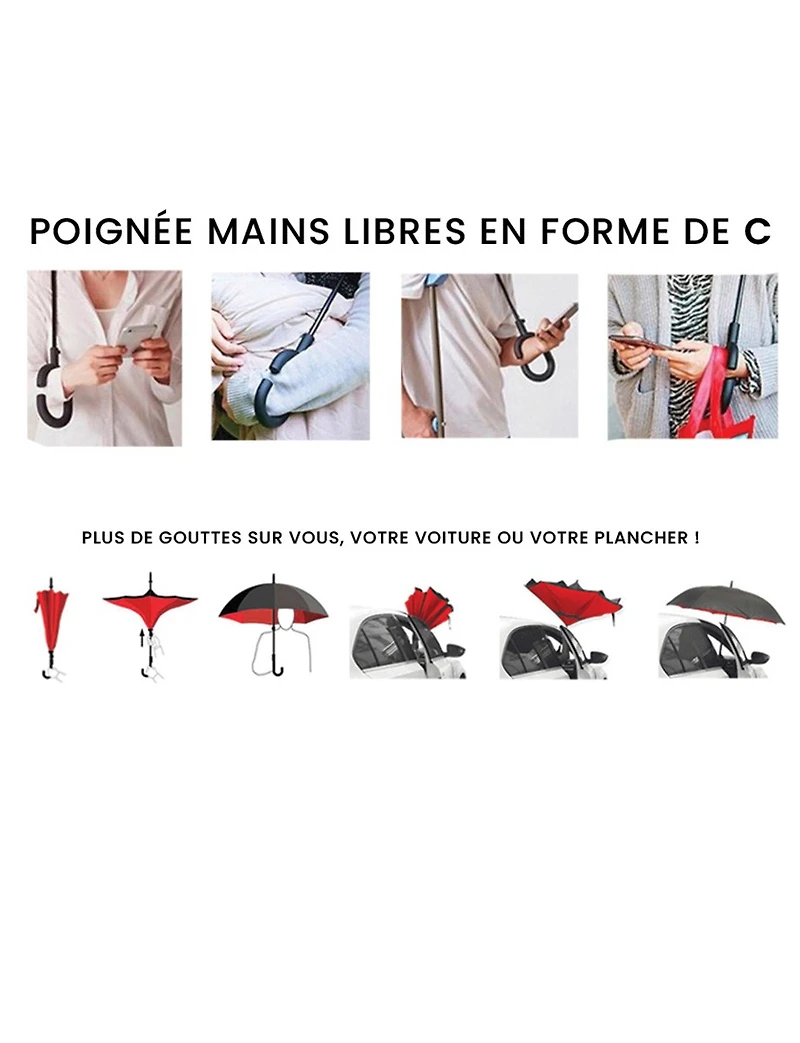 POIGNÉE MAINS LIBRES EN FORME DE C

PLUS DE GOUTTES SUR VOUS, VOTRE VOITURE OU VOTRE PLANCHER !