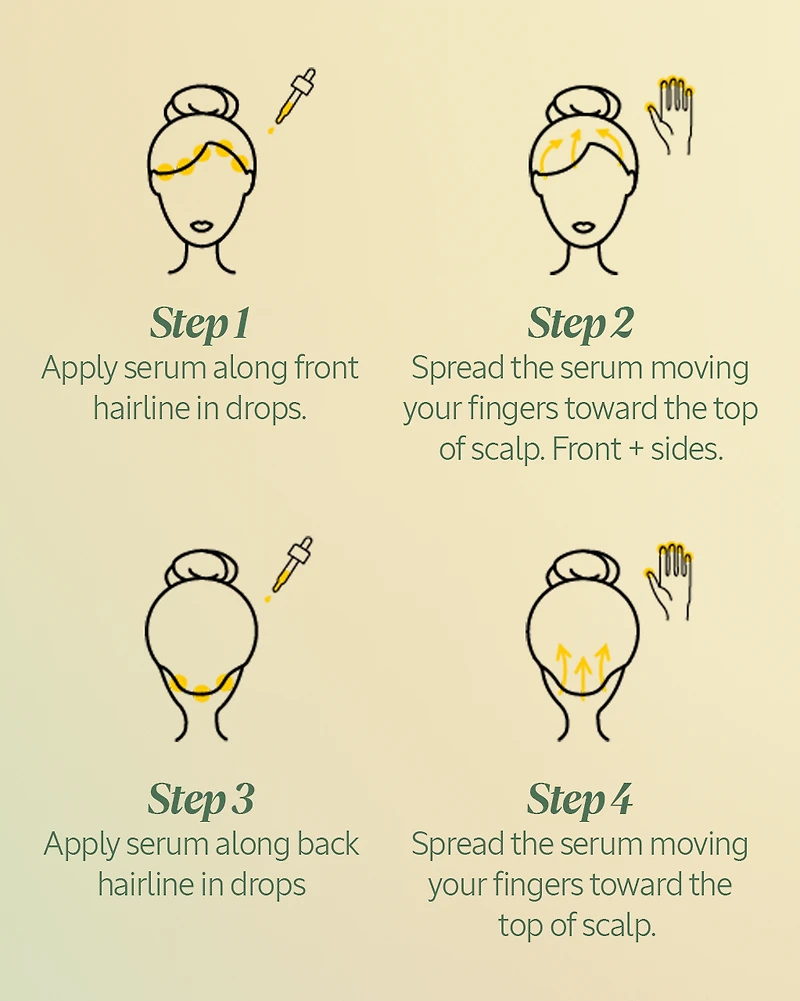 Step 1
Apply serum along front hairline in drops.

Step 2
Spread the serum moving your fingers toward the top of scalp. Front + sides.

Step 3
Apply serum along back hairline in drops

Step 4
Spread the serum moving your fingers toward the top of scalp.