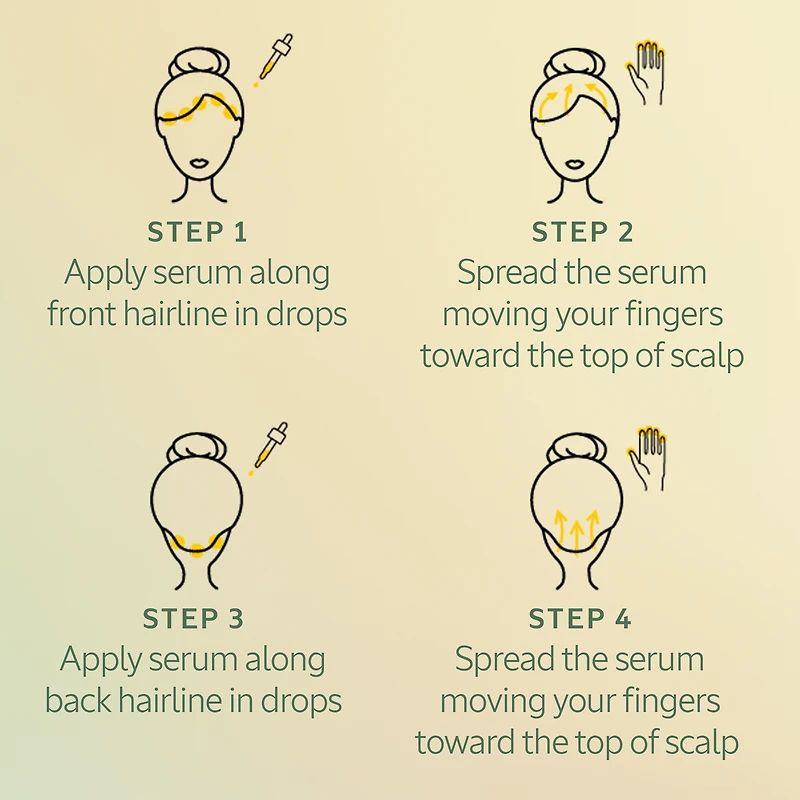 STEP 1
Apply serum along front hairline in drops

STEP 2
Spread the serum moving your fingers toward the top of scalp

STEP 3
Apply serum along back hairline in drops

STEP 4
Spread the serum moving your fingers toward the top of scalp