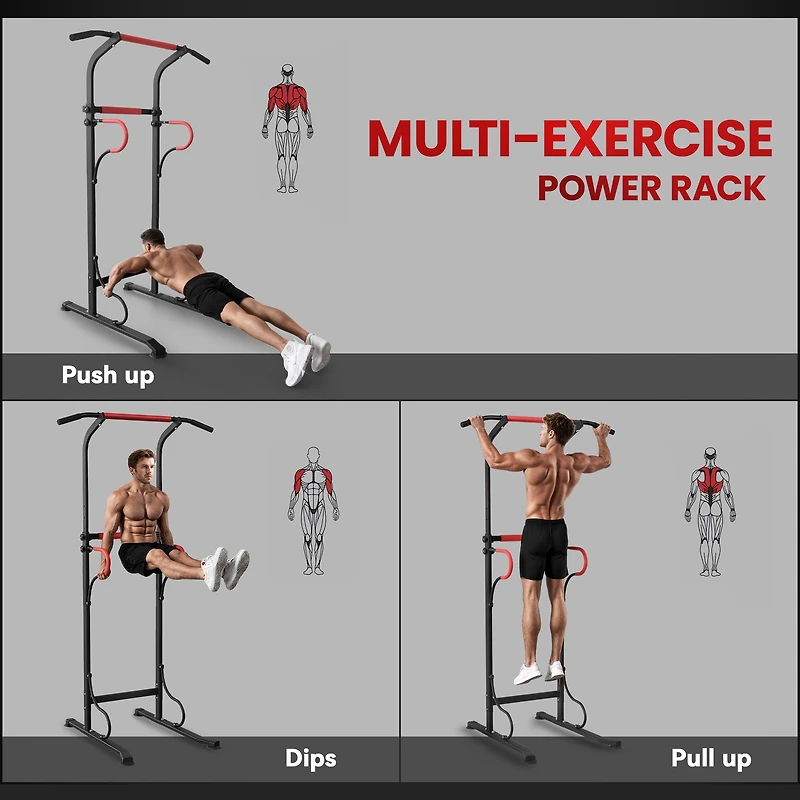 MULTI-EXERCISE
POWER RACK

Push up

Dips

Pull up