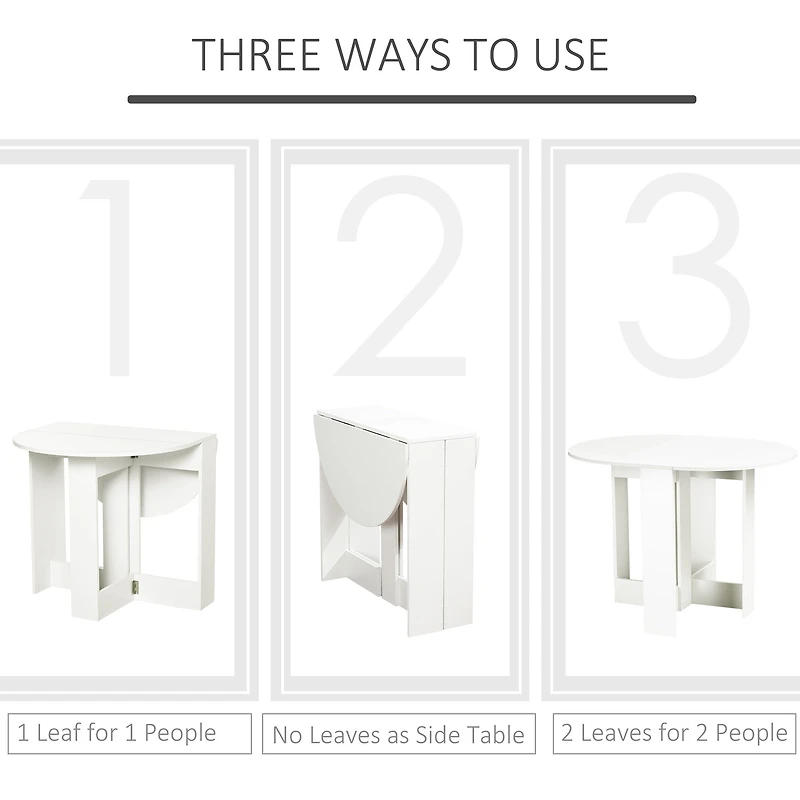 THREE WAYS TO USE

1

2

3

1 Leaf for 1 People

No Leaves as Side Table

2 Leaves for 2 People