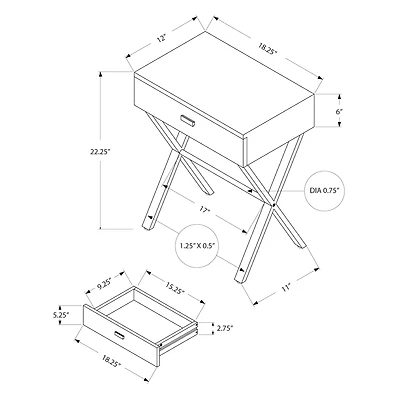 12"
18.25"
6"
22.25"
DIA 0.75"
17"
1.25" X 0.5"
11"
9.25"
15.25"
5.25"
2.75"
18.25"