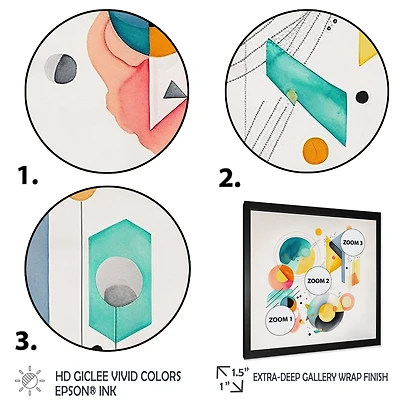 1.

2.

3.

ZOOM 3

ZOOM 2

ZOOM 1

HD GICLEE VIVID COLORS
EPSON® INK

1.5"
1"

EXTRA-DEEP GALLERY WRAP FINISH