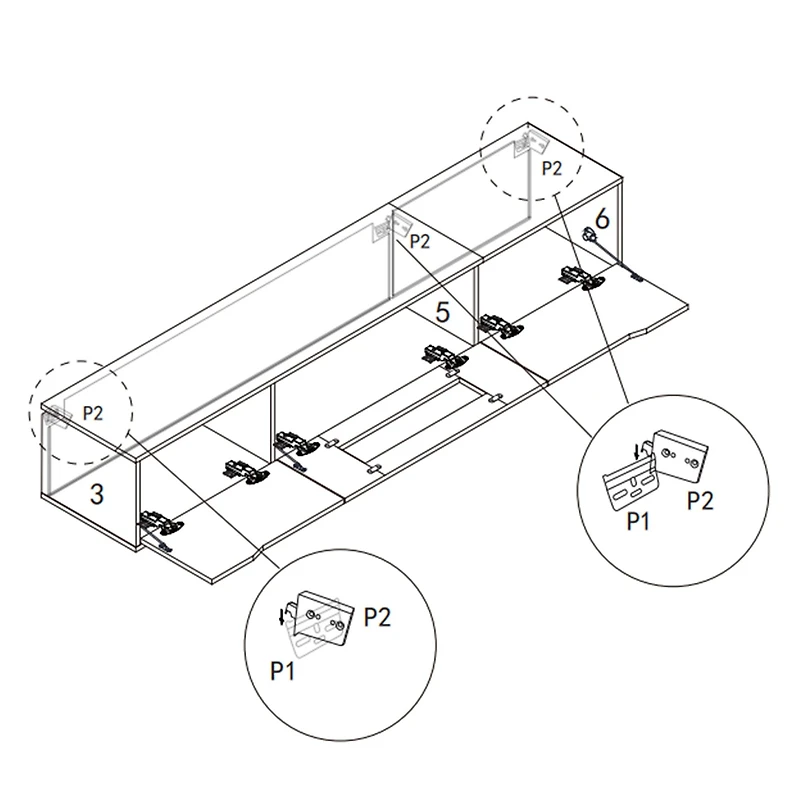 P2
6
P2
5
P2
3
P1
P2
P2
P1