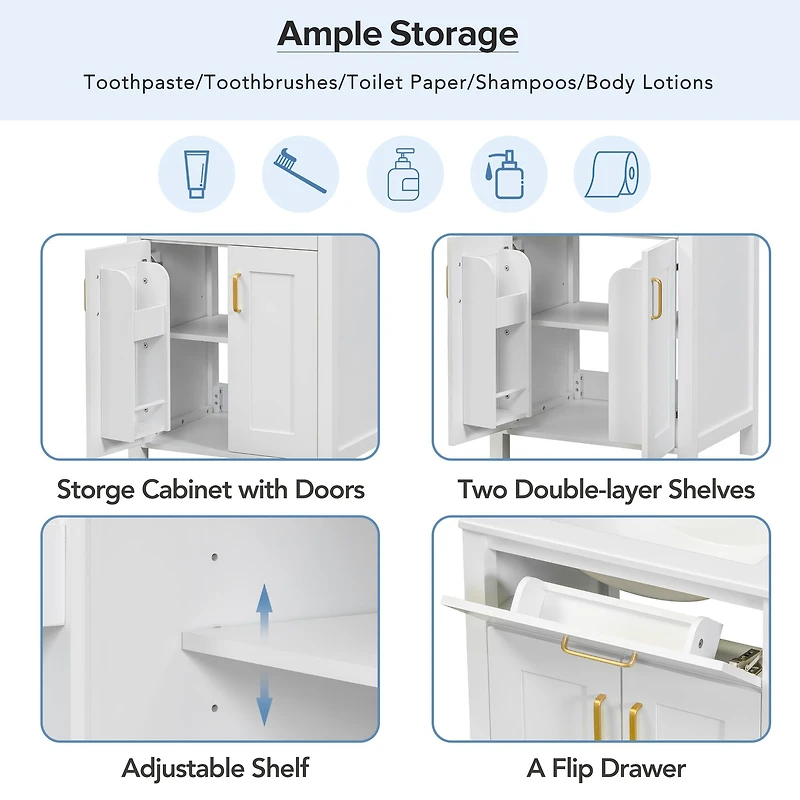 Ample Storage

Toothpaste/Toothbrushes/Toilet Paper/Shampoos/Body Lotions

Storge Cabinet with Doors

Two Double-layer Shelves

Adjustable Shelf

A Flip Drawer