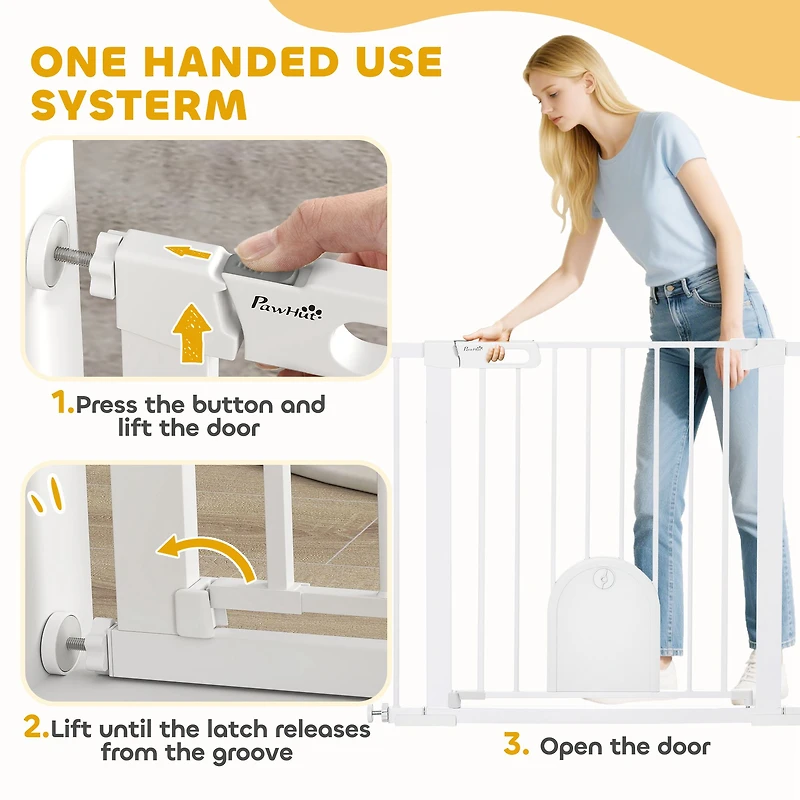 ONE HANDED USE SYSTERM

PawHut

1.Press the button and lift the door

2.Lift until the latch releases from the groove

PawHut

3. Open the door