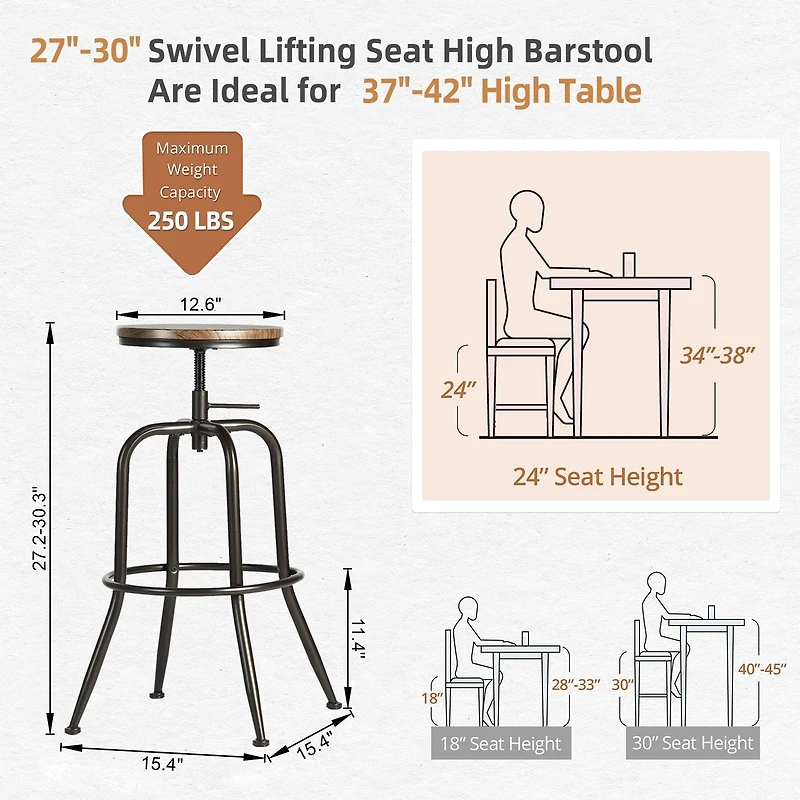 27"-30" Swivel Lifting Seat High Barstool
Are Ideal for 37"-42" High Table

Maximum Weight Capacity
250 LBS

12.6"

27.2-30.3"

11.4"

15.4"

15.4"

24"

34"-38"

24" Seat Height

18"

28"-33"

18" Seat Height

30"

40"-45"

30" Seat Height